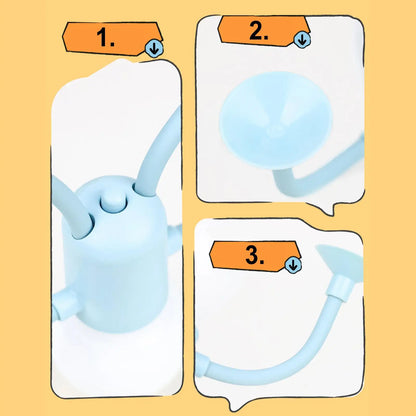 1.

2.

3.