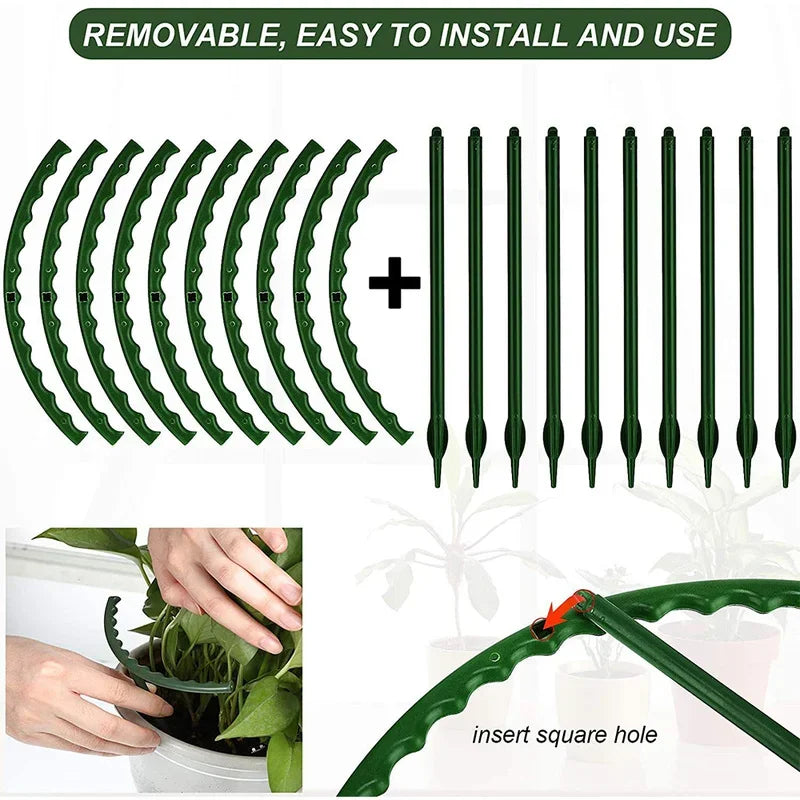 REMOVABLE, EASY TO INSTALL AND USE

+

insert square hole